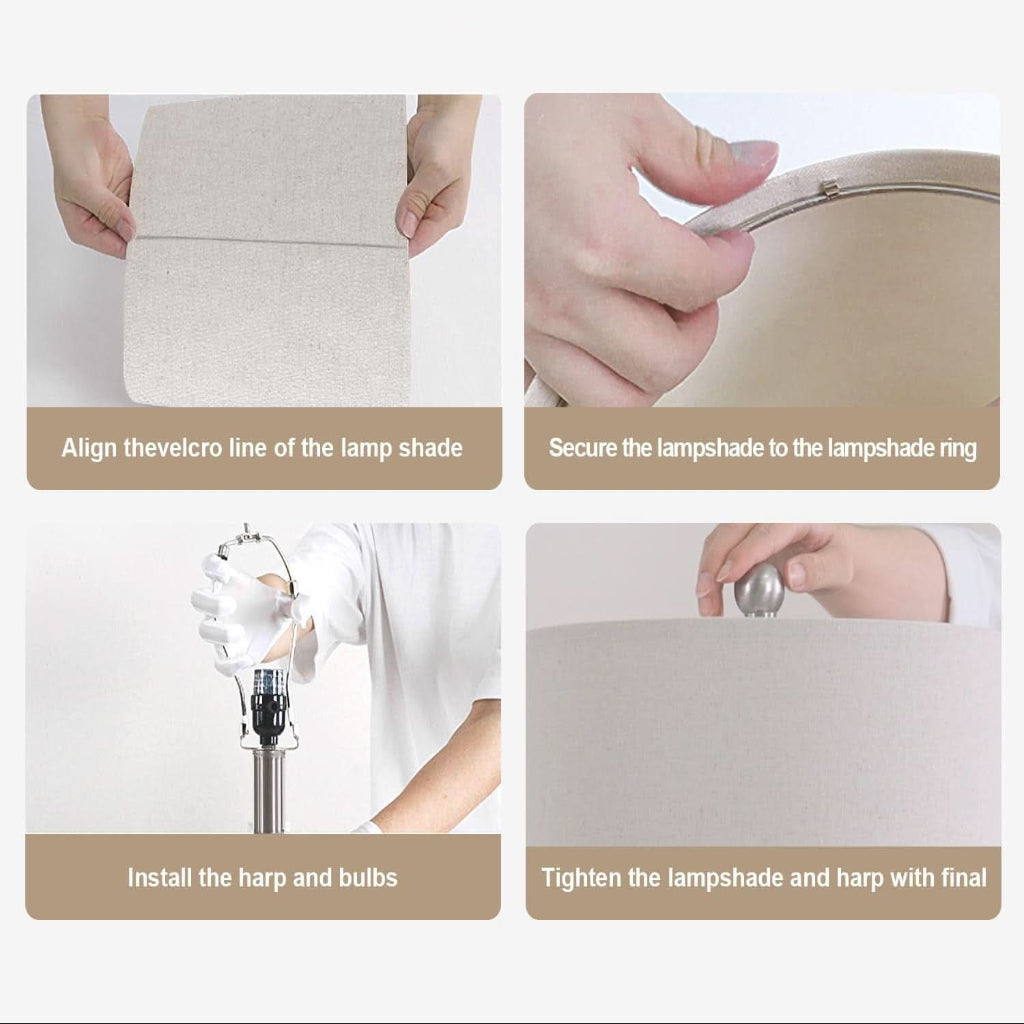 Align thevelcro line of the lamp shade

Secure the lampshade to the lampshade ring

Install the harp and bulbs

Tighten the lampshade and harp with final